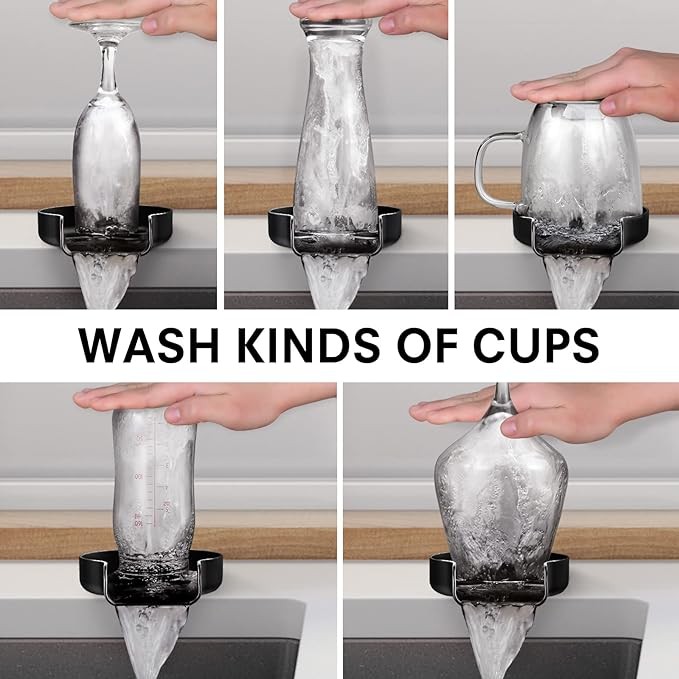 WASH KINDS OF CUPS